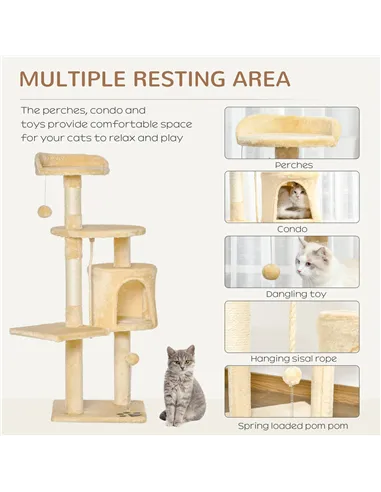 MULTIPLE RESTING AREA

The perches, condo and toys provide comfortable space for your cats to relax and play

Perches

Condo

Dangling toy

Hanging sisal rope

Spring loaded pom pom