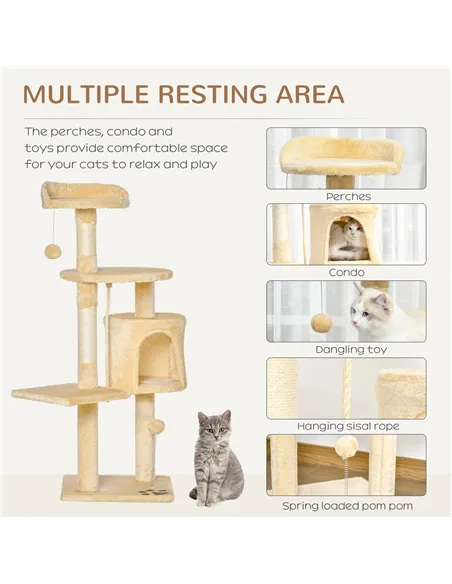 MULTIPLE RESTING AREA

The perches, condo and toys provide comfortable space for your cats to relax and play

Perches

Condo

Dangling toy

Hanging sisal rope

Spring loaded pom pom