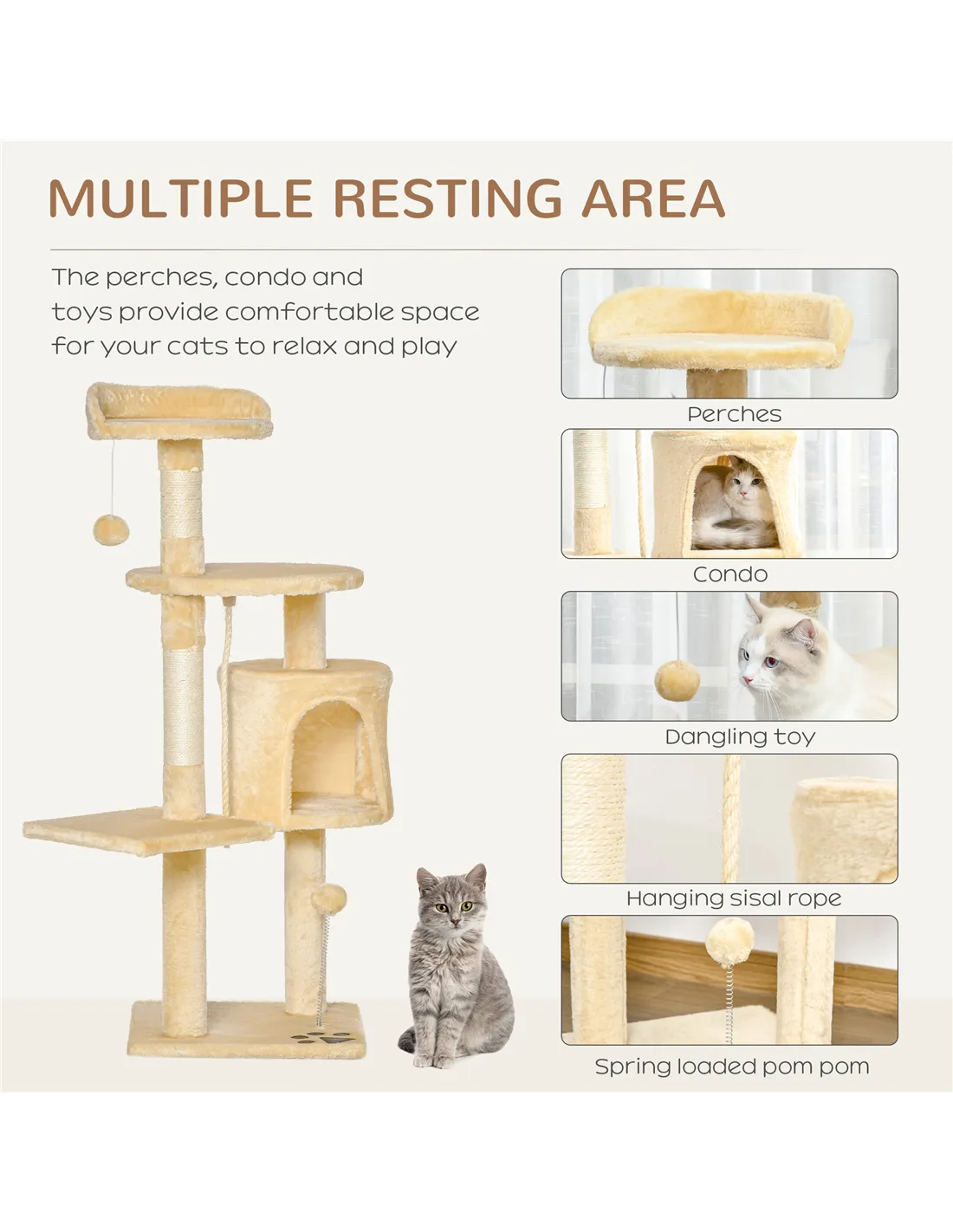 MULTIPLE RESTING AREA

The perches, condo and toys provide comfortable space for your cats to relax and play

Perches

Condo

Dangling toy

Hanging sisal rope

Spring loaded pom pom