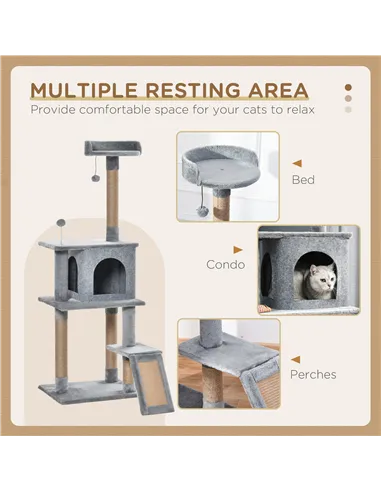 MULTIPLE RESTING AREA
Provide comfortable space for your cats to relax

Bed

Condo

Perches