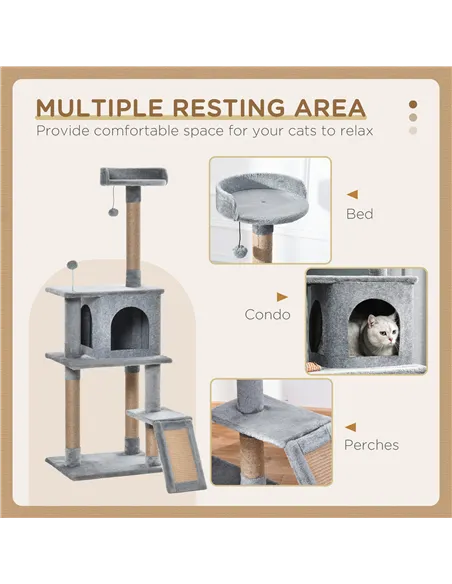 MULTIPLE RESTING AREA
Provide comfortable space for your cats to relax

Bed

Condo

Perches