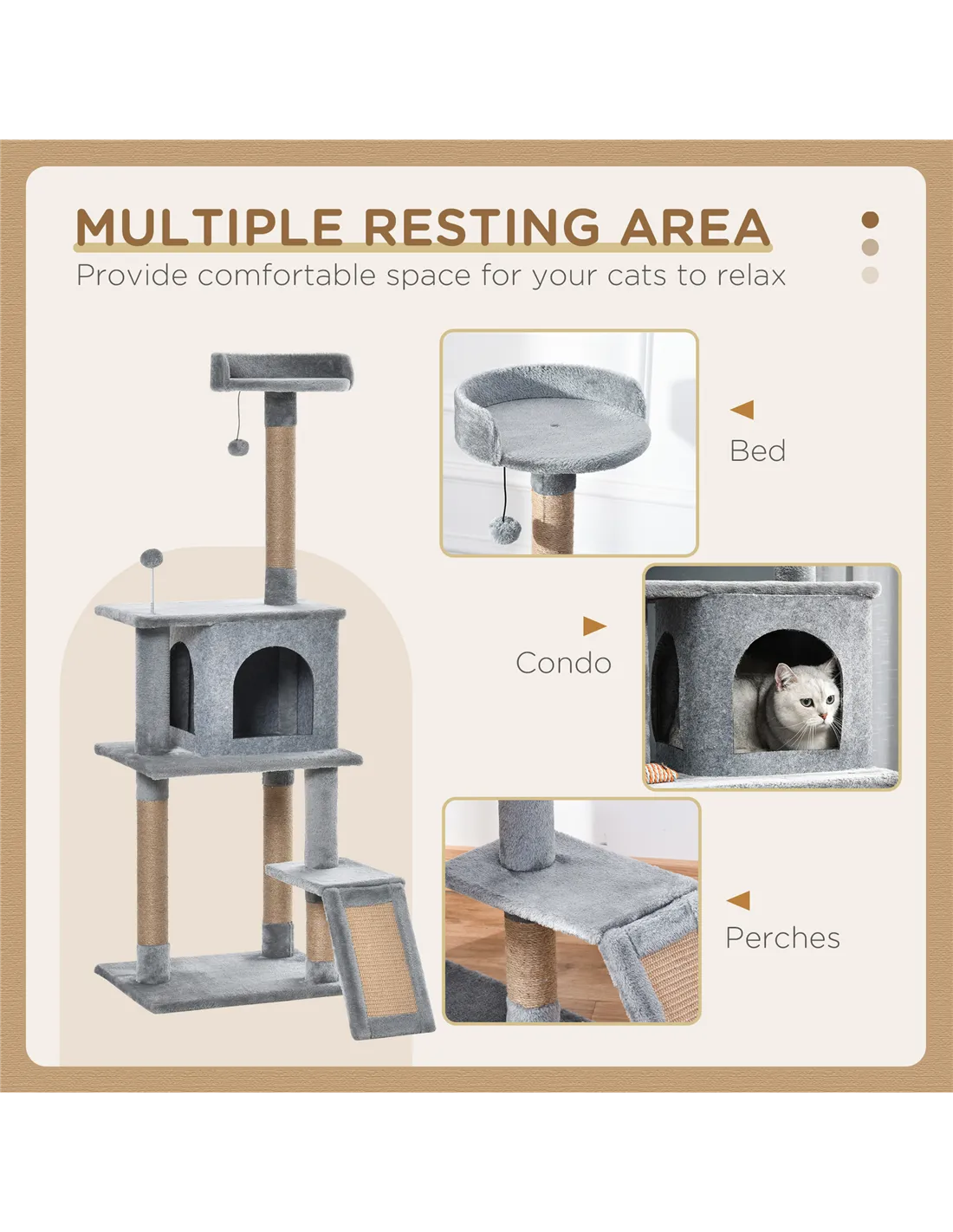 MULTIPLE RESTING AREA
Provide comfortable space for your cats to relax

Bed

Condo

Perches