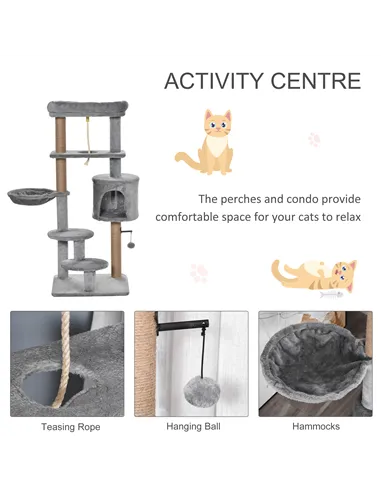 ACTIVITY CENTRE

The perches and condo provide comfortable space for your cats to relax

Teasing Rope

Hanging Ball

Hammocks