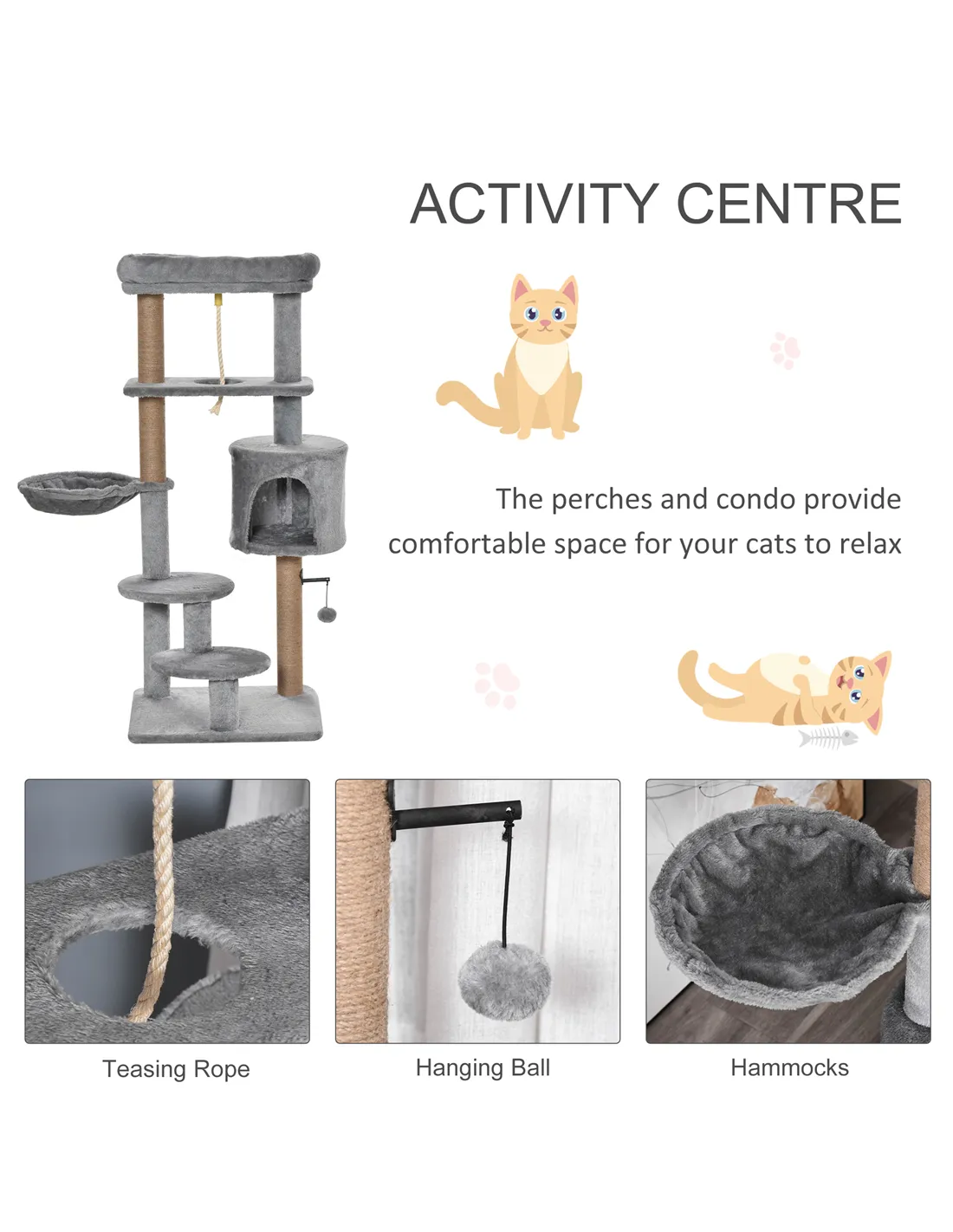 ACTIVITY CENTRE

The perches and condo provide comfortable space for your cats to relax

Teasing Rope

Hanging Ball

Hammocks