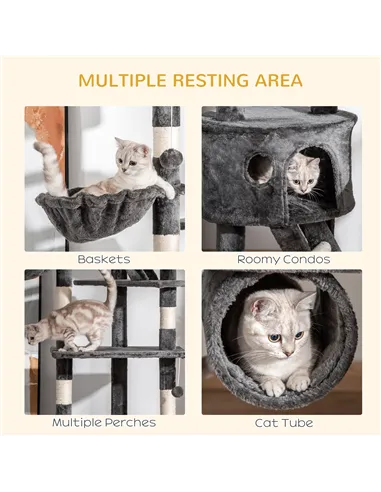 MULTIPLE RESTING AREA

Baskets

Roomy Condos

Multiple Perches

Cat Tube