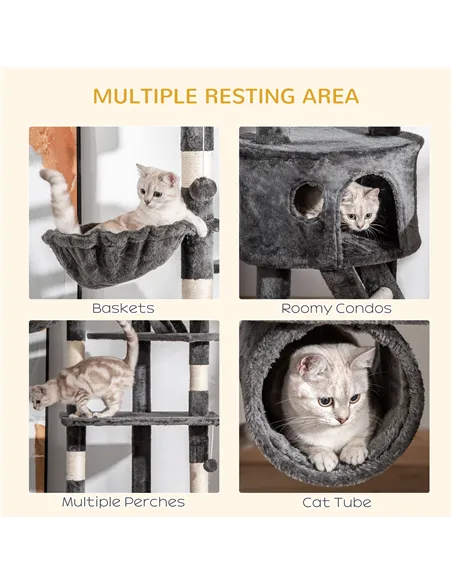 MULTIPLE RESTING AREA

Baskets

Roomy Condos

Multiple Perches

Cat Tube