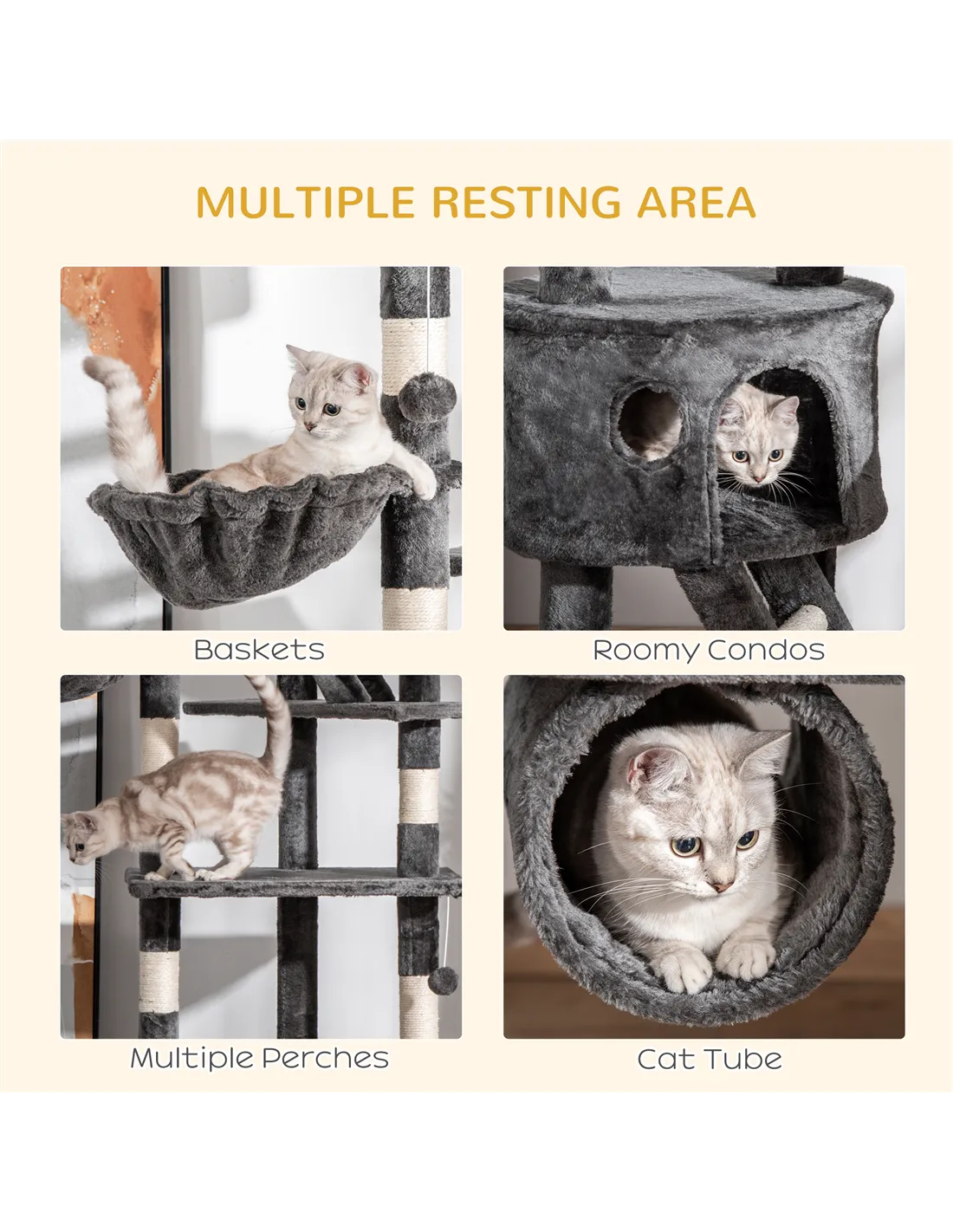 MULTIPLE RESTING AREA

Baskets

Roomy Condos

Multiple Perches

Cat Tube