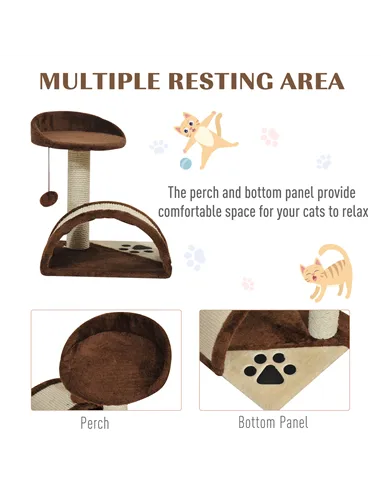 MULTIPLE RESTING AREA

The perch and bottom panel provide comfortable space for your cats to relax

Perch

Bottom Panel