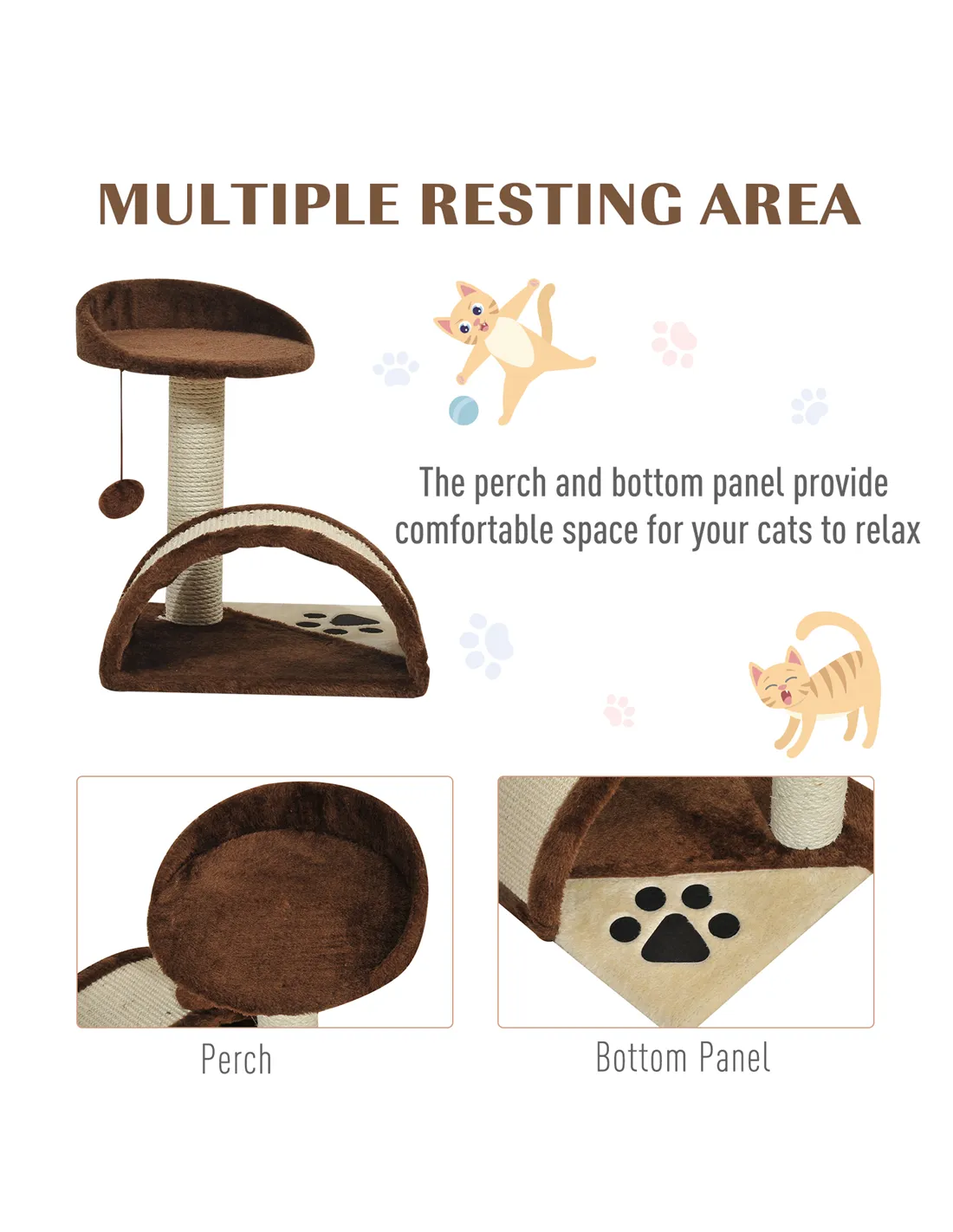 MULTIPLE RESTING AREA

The perch and bottom panel provide comfortable space for your cats to relax

Perch

Bottom Panel