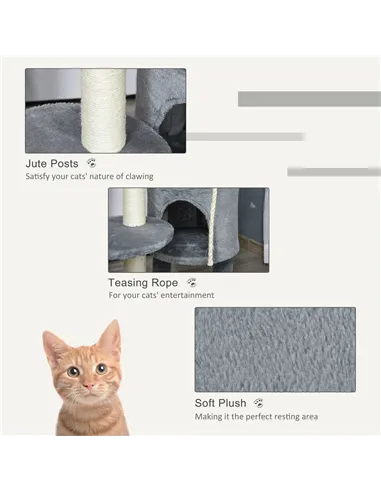 Jute Posts

Satisfy your cats' nature of clawing

Teasing Rope

For your cats' entertainment

Soft Plush

Making it the perfect resting area