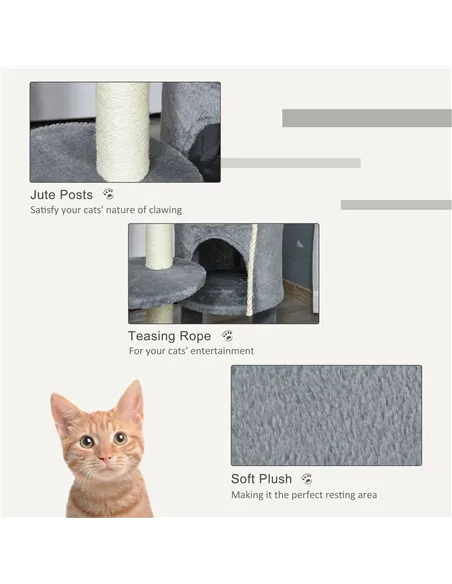 Jute Posts

Satisfy your cats' nature of clawing

Teasing Rope

For your cats' entertainment

Soft Plush

Making it the perfect resting area