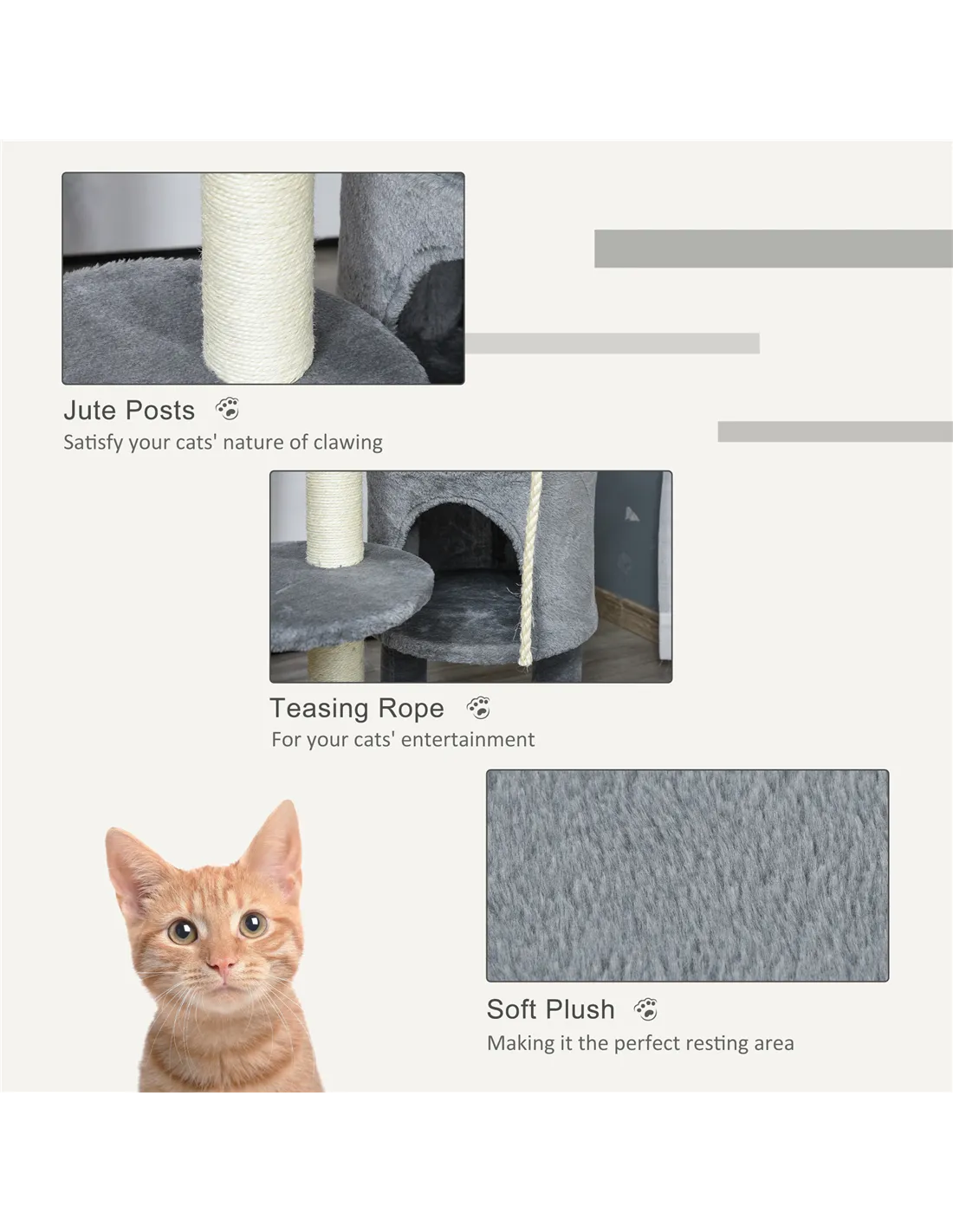 Jute Posts

Satisfy your cats' nature of clawing

Teasing Rope

For your cats' entertainment

Soft Plush

Making it the perfect resting area