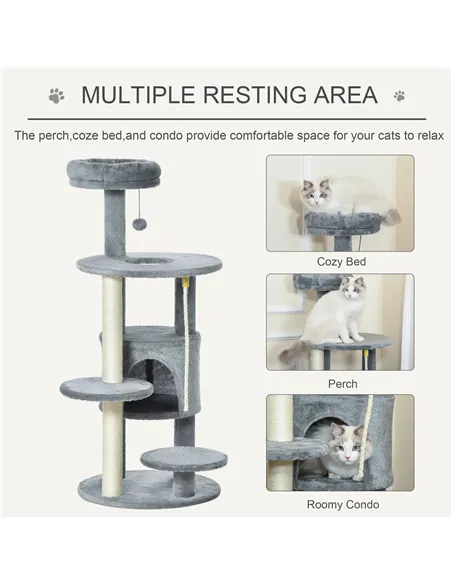 MULTIPLE RESTING AREA

The perch,coze bed,and condo provide comfortable space for your cats to relax

Cozy Bed

Perch

Roomy Condo