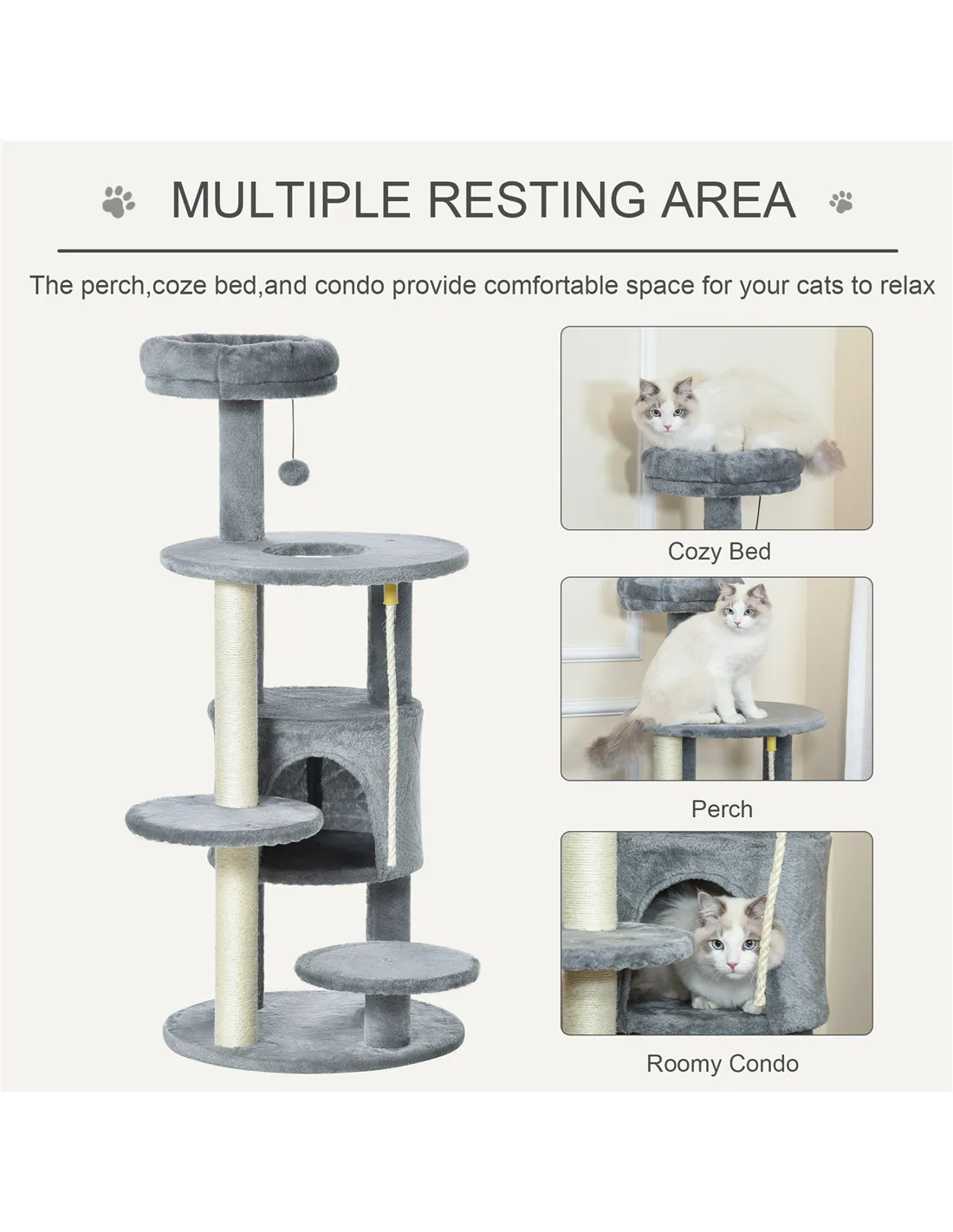 MULTIPLE RESTING AREA

The perch,coze bed,and condo provide comfortable space for your cats to relax

Cozy Bed

Perch

Roomy Condo