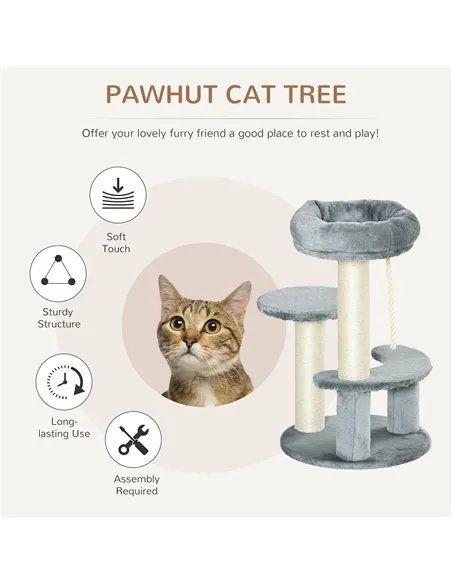 PAWHUT CAT TREE

Offer your lovely furry friend a good place to rest and play!

Soft Touch

Sturdy Structure

Long-lasting Use

Assembly Required