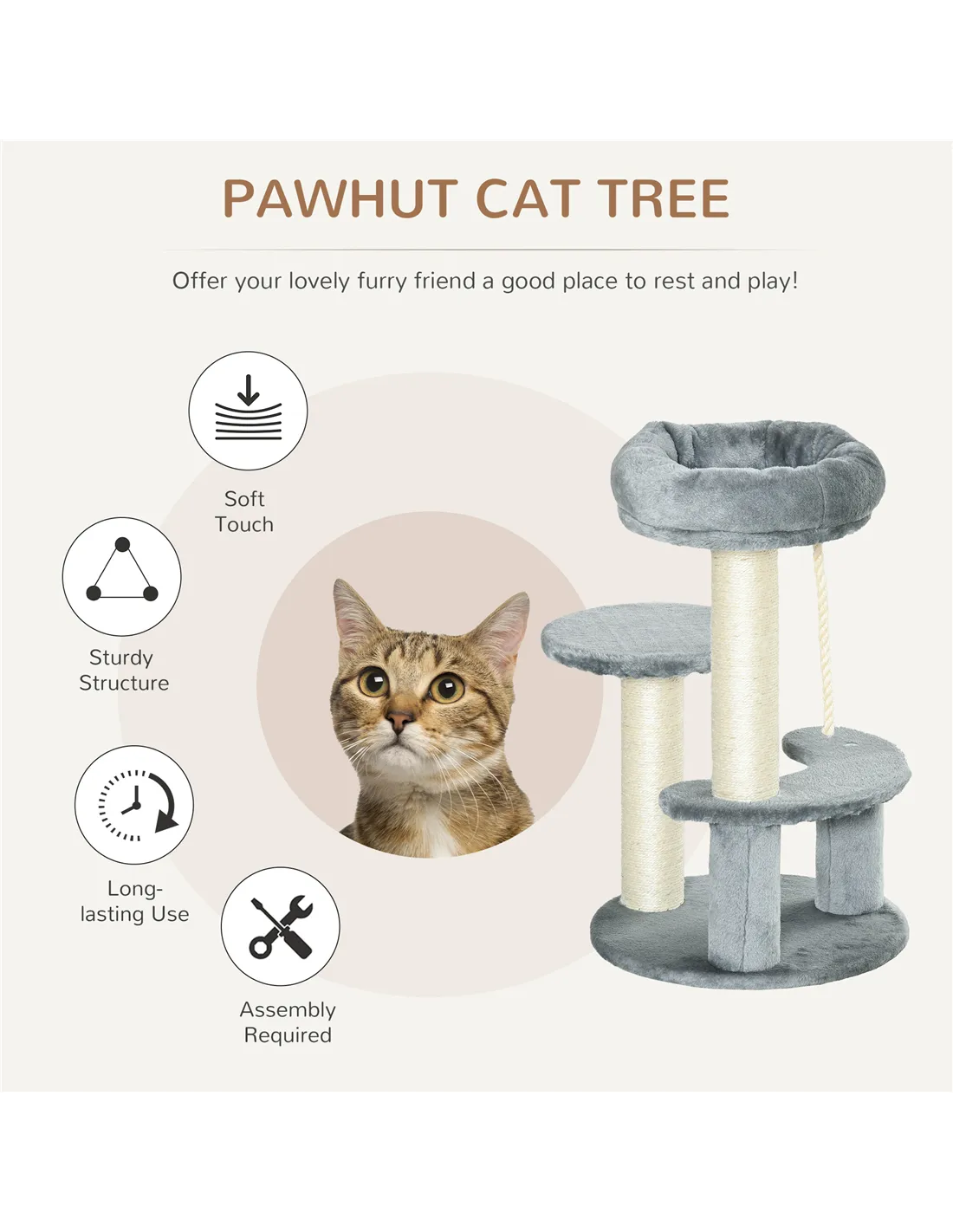 PAWHUT CAT TREE

Offer your lovely furry friend a good place to rest and play!

Soft Touch

Sturdy Structure

Long-lasting Use

Assembly Required