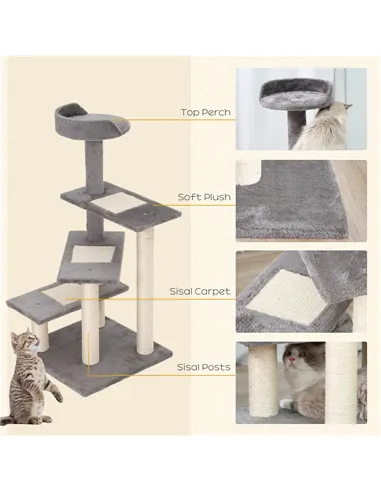 Top Perch

Soft Plush

Sisal Carpet

Sisal Posts