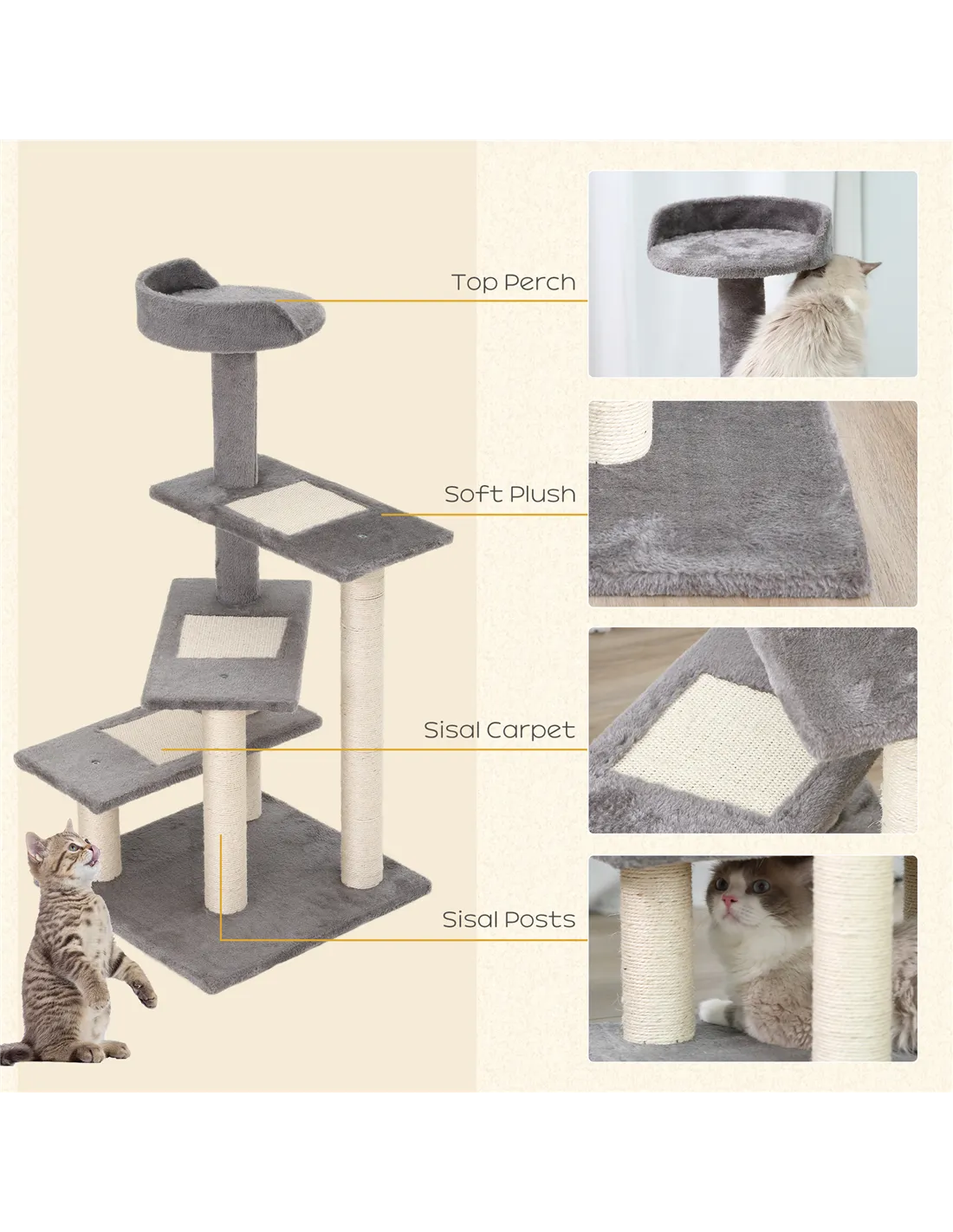 Top Perch

Soft Plush

Sisal Carpet

Sisal Posts