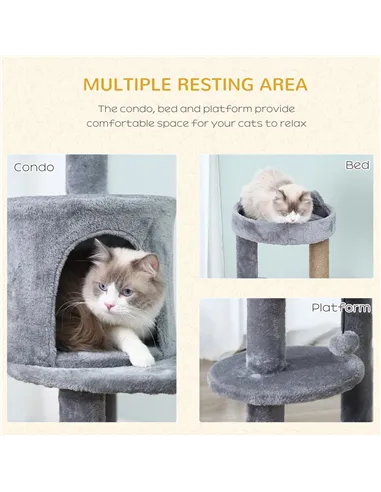 MULTIPLE RESTING AREA

The condo, bed and platform provide comfortable space for your cats to relax

Condo

Bed

Platform