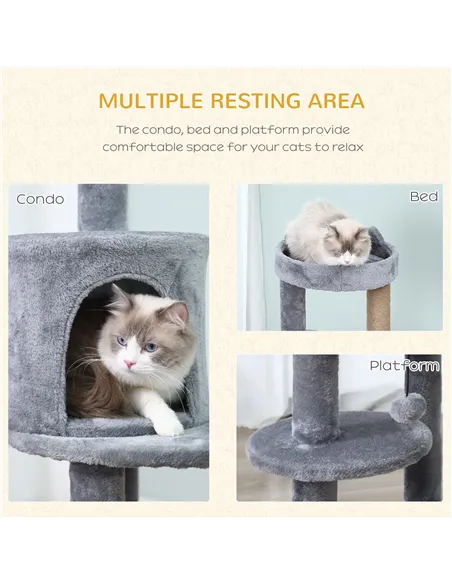 MULTIPLE RESTING AREA

The condo, bed and platform provide comfortable space for your cats to relax

Condo

Bed

Platform