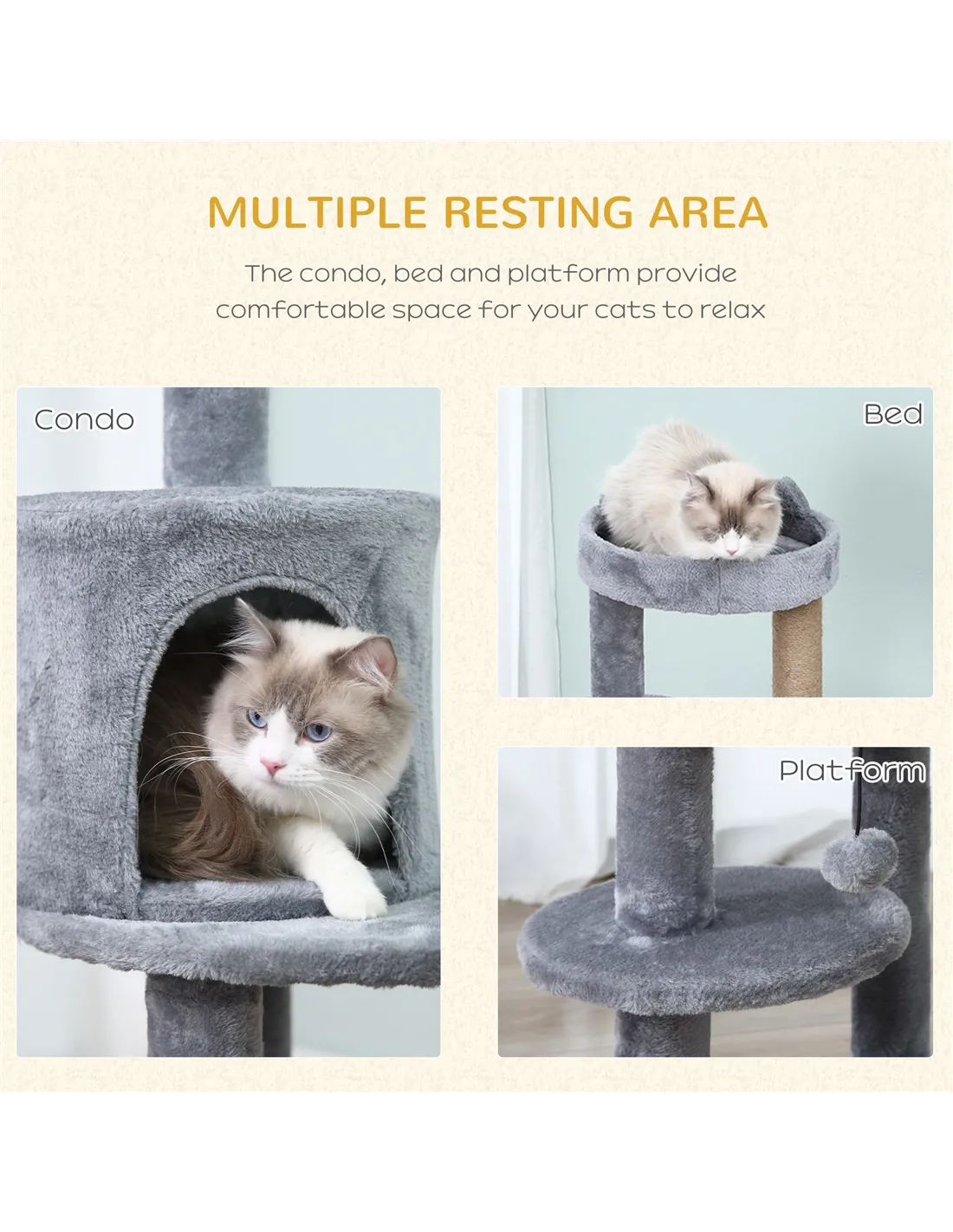 MULTIPLE RESTING AREA

The condo, bed and platform provide comfortable space for your cats to relax

Condo

Bed

Platform