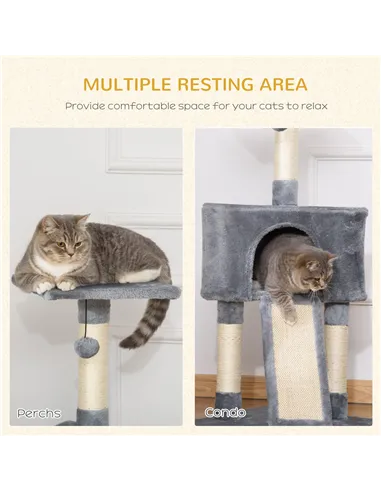 MULTIPLE RESTING AREA

Provide comfortable space for your cats to relax

Perchs

Condo