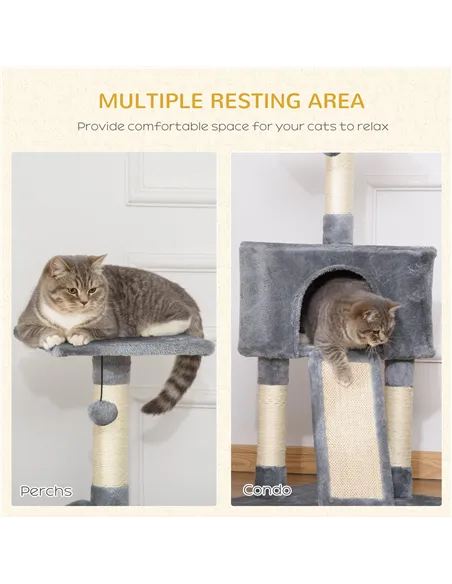 MULTIPLE RESTING AREA

Provide comfortable space for your cats to relax

Perchs

Condo