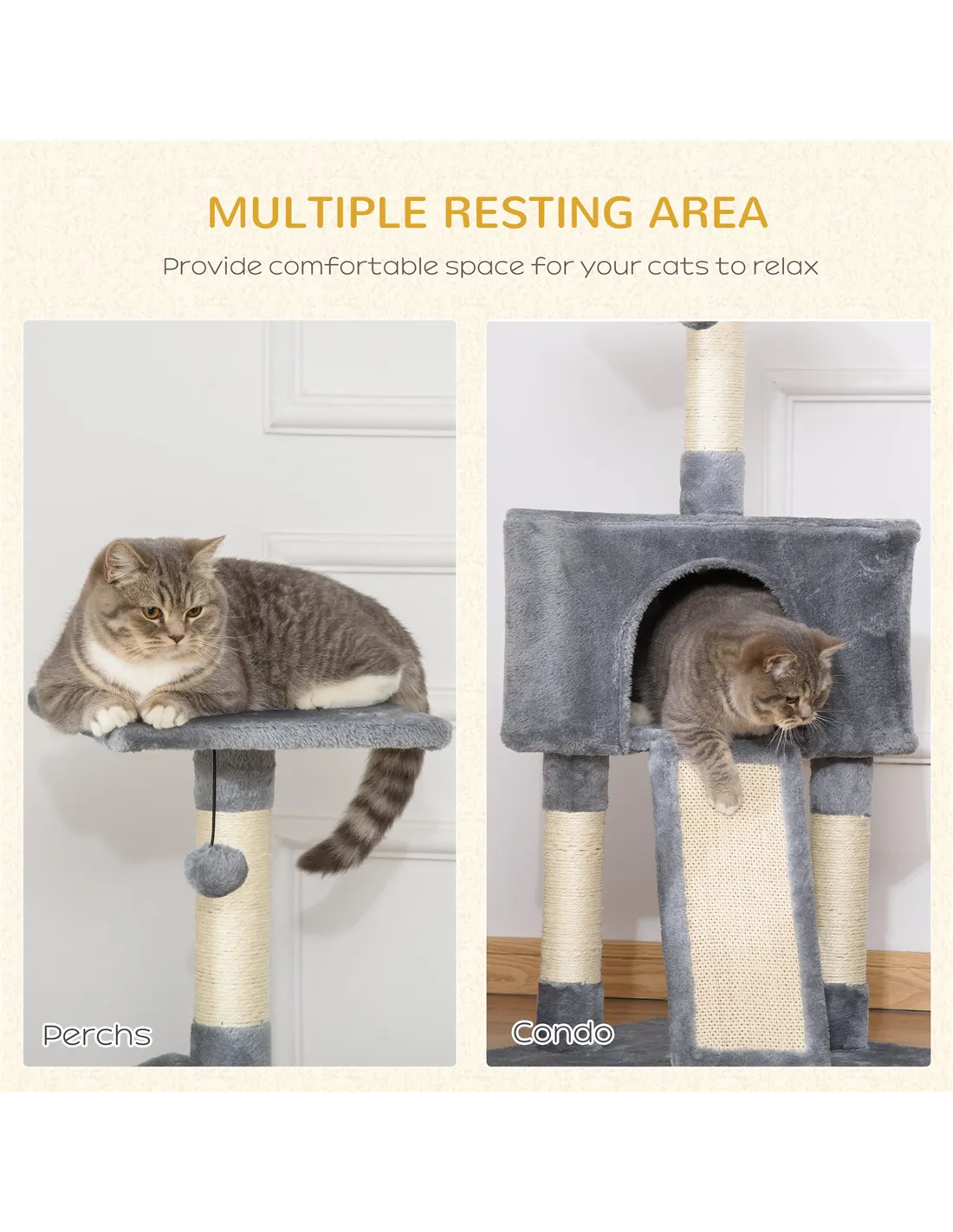 MULTIPLE RESTING AREA

Provide comfortable space for your cats to relax

Perchs

Condo