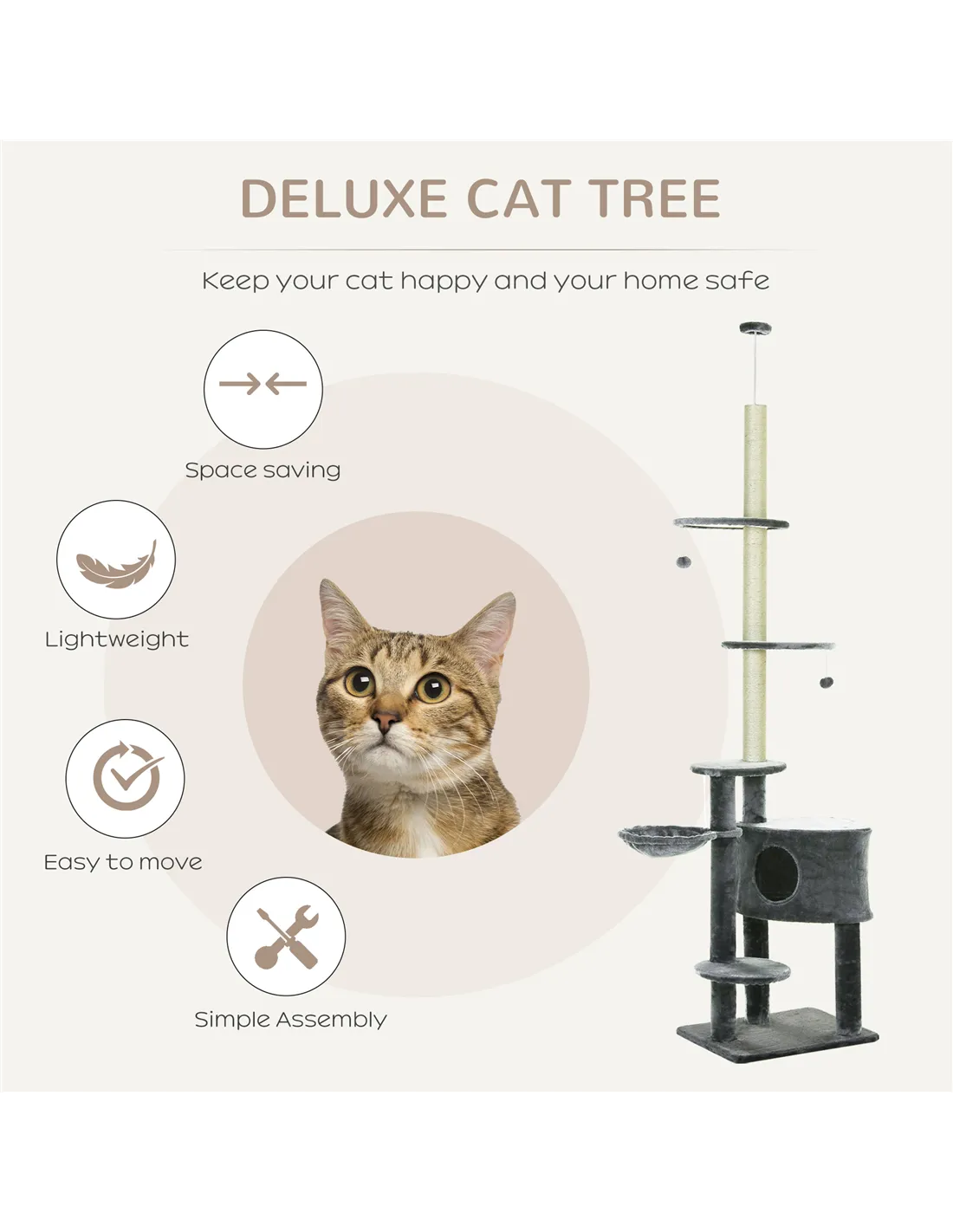 DELUXE CAT TREE

Keep your cat happy and your home safe

Space saving

Lightweight

Easy to move

Simple Assembly