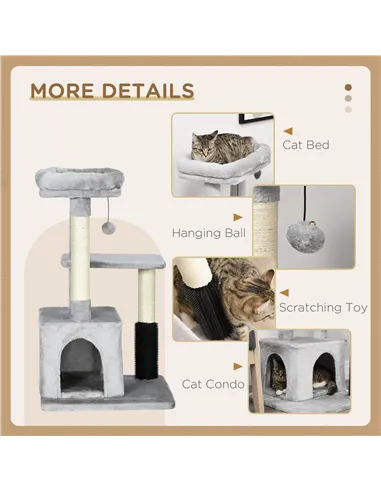 MORE DETAILS

Cat Bed

Hanging Ball

Scratching Toy

Cat Condo