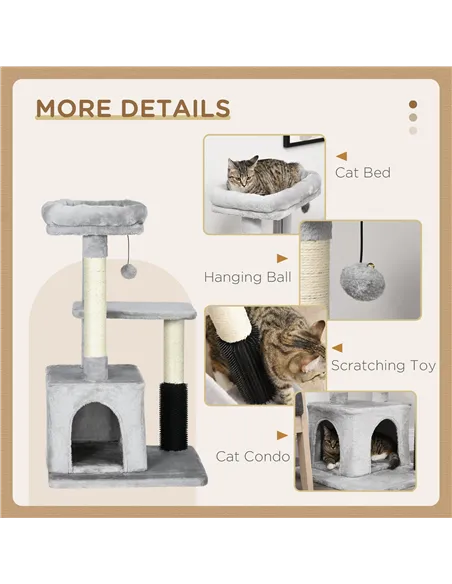 MORE DETAILS

Cat Bed

Hanging Ball

Scratching Toy

Cat Condo