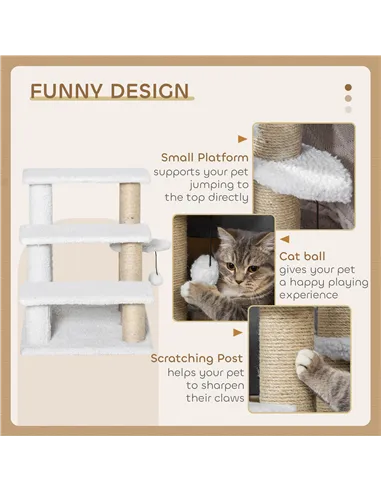 FUNNY DESIGN

Small Platform
supports your pet jumping to the top directly

Cat ball
gives your pet a happy playing experience

Scratching Post
helps your pet to sharpen their claws