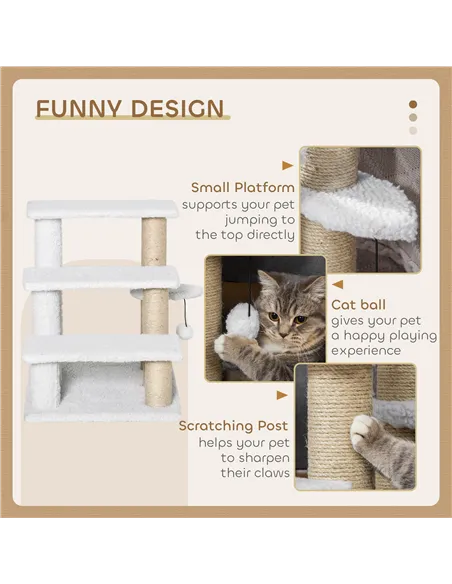 FUNNY DESIGN

Small Platform
supports your pet jumping to the top directly

Cat ball
gives your pet a happy playing experience

Scratching Post
helps your pet to sharpen their claws