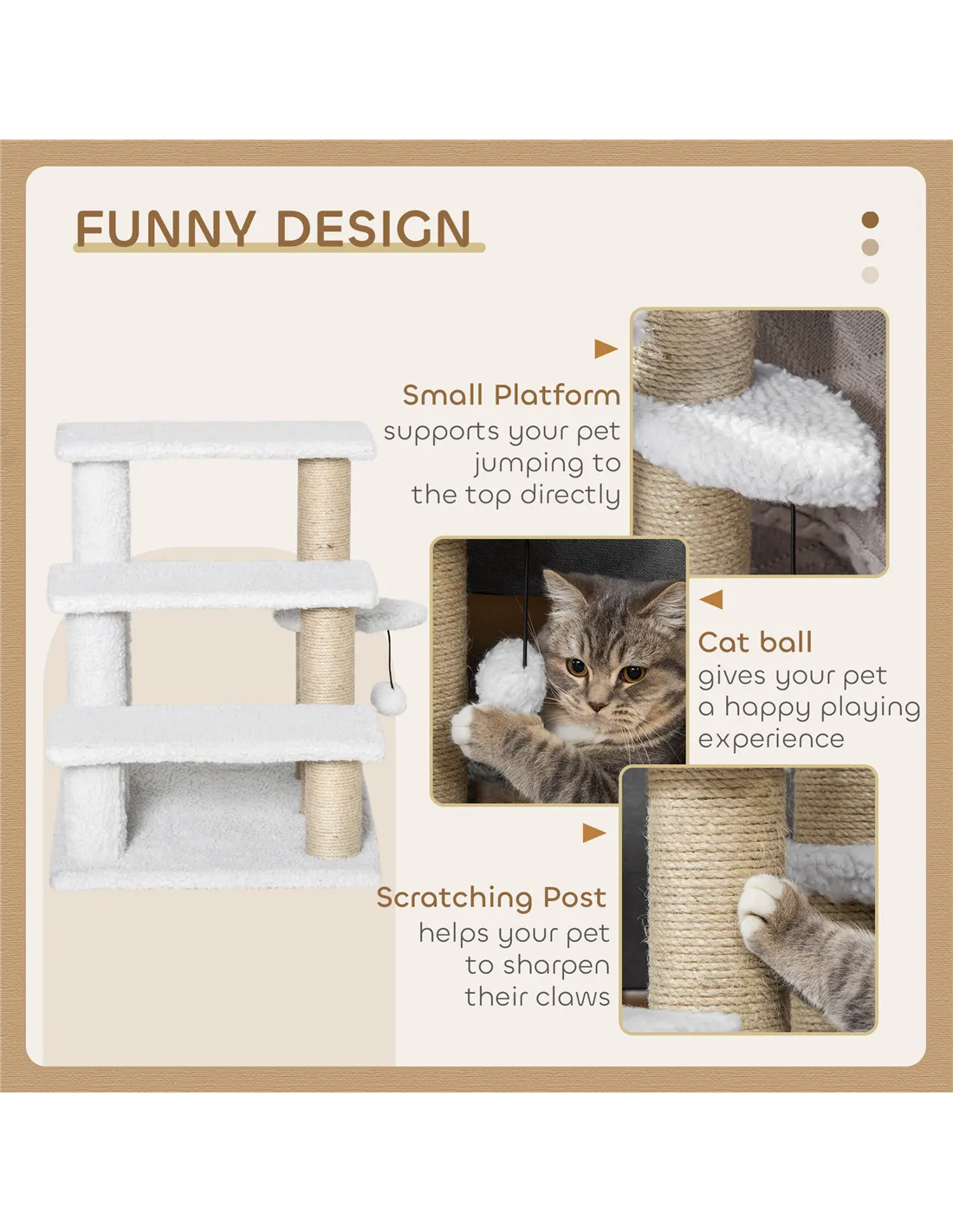 FUNNY DESIGN

Small Platform
supports your pet jumping to the top directly

Cat ball
gives your pet a happy playing experience

Scratching Post
helps your pet to sharpen their claws