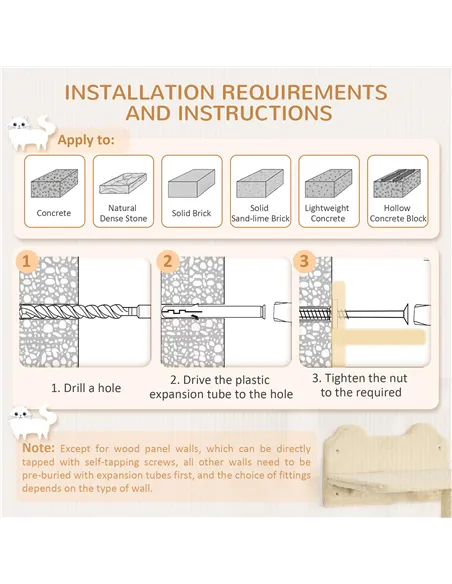 INSTALLATION REQUIREMENTS AND INSTRUCTIONS

Apply to:

Concrete

Natural Dense Stone

Solid Brick

Solid Sand-lime Brick

Lightweight Concrete

Hollow Concrete Block

1

2

3

1. Drill a hole

2. Drive the plastic expansion tube to the hole

3. Tighten the nut to the required

Note: Except for wood panel walls, which can be directly tapped with self-tapping screws, all other walls need to be pre-buried with expansion tubes first, and the choice of fittings depends on the type of wall.