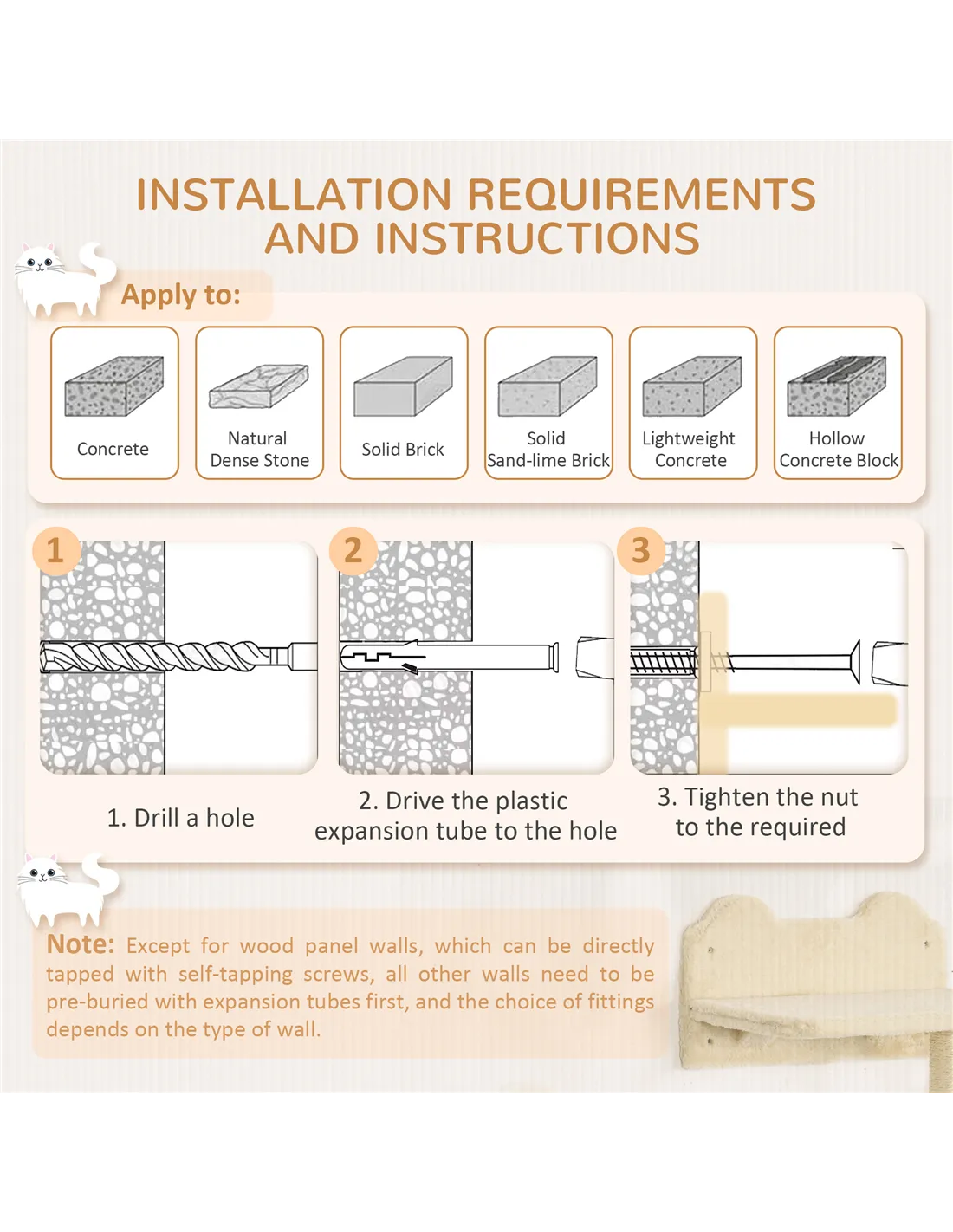 INSTALLATION REQUIREMENTS AND INSTRUCTIONS

Apply to:

Concrete

Natural Dense Stone

Solid Brick

Solid Sand-lime Brick

Lightweight Concrete

Hollow Concrete Block

1

2

3

1. Drill a hole

2. Drive the plastic expansion tube to the hole

3. Tighten the nut to the required

Note: Except for wood panel walls, which can be directly tapped with self-tapping screws, all other walls need to be pre-buried with expansion tubes first, and the choice of fittings depends on the type of wall.