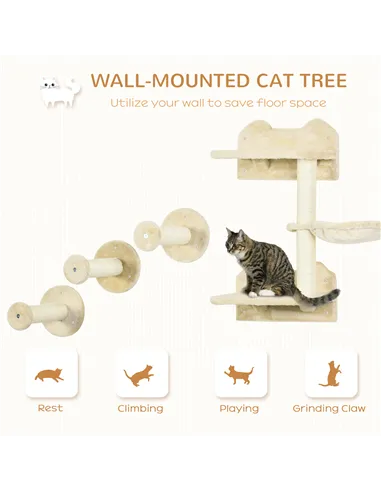 WALL-MOUNTED CAT TREE

Utilize your wall to save floor space

Rest

Climbing

Playing

Grinding Claw