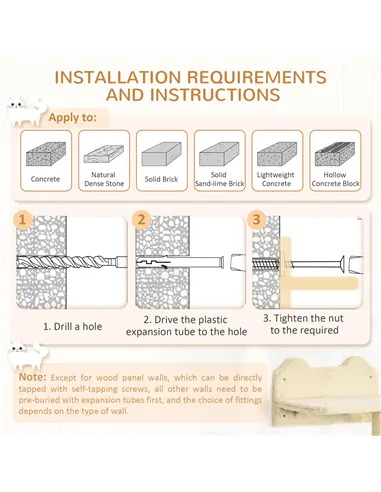 INSTALLATION REQUIREMENTS AND INSTRUCTIONS

Apply to:

Concrete

Natural Dense Stone

Solid Brick

Solid Sand-lime Brick

Lightweight Concrete

Hollow Concrete Block

1

2

3

1. Drill a hole

2. Drive the plastic expansion tube to the hole

3. Tighten the nut to the required

Note: Except for wood panel walls, which can be directly tapped with self-tapping screws, all other walls need to be pre-buried with expansion tubes first, and the choice of fittings depends on the type of wall.