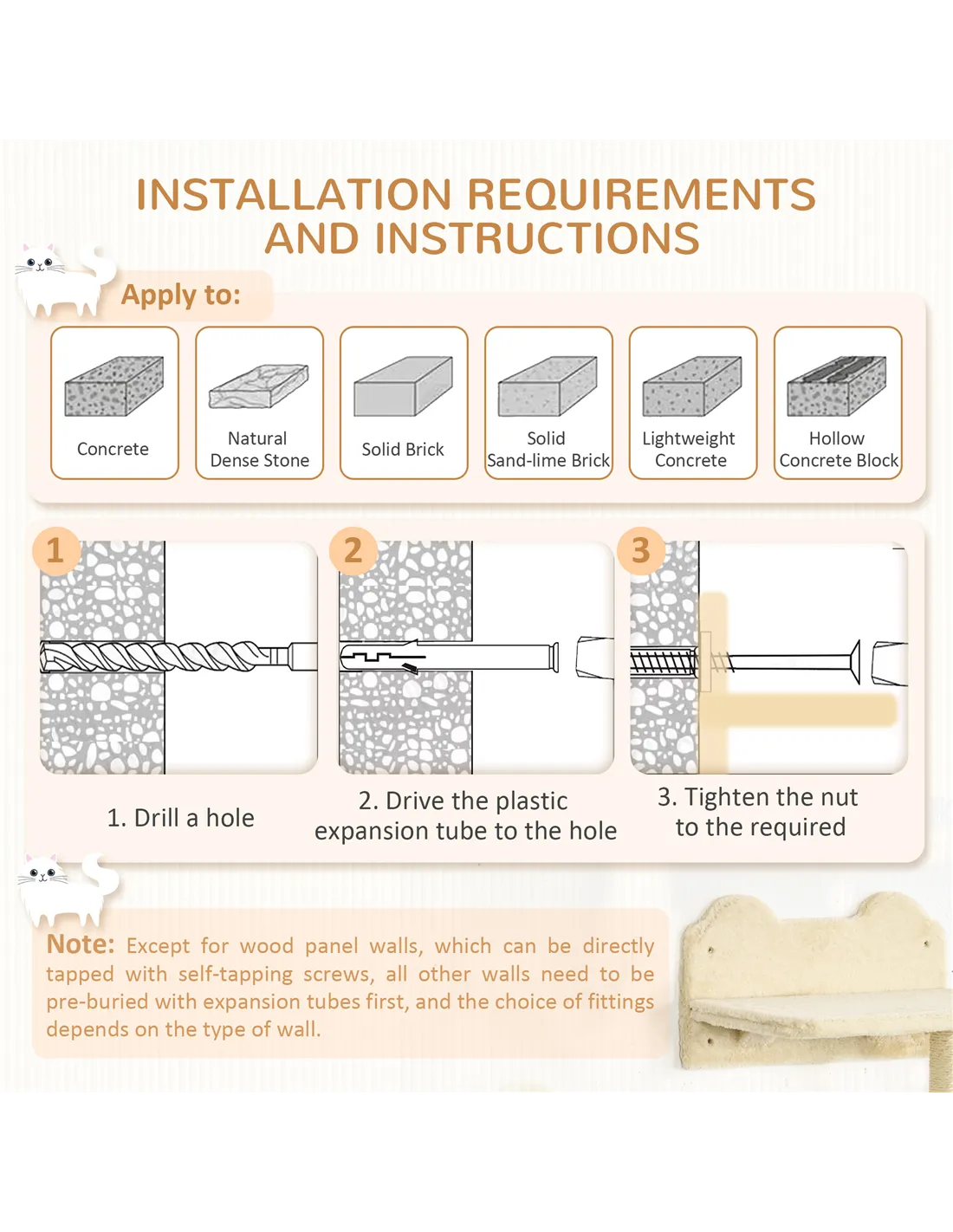 INSTALLATION REQUIREMENTS AND INSTRUCTIONS

Apply to:

Concrete

Natural Dense Stone

Solid Brick

Solid Sand-lime Brick

Lightweight Concrete

Hollow Concrete Block

1

2

3

1. Drill a hole

2. Drive the plastic expansion tube to the hole

3. Tighten the nut to the required

Note: Except for wood panel walls, which can be directly tapped with self-tapping screws, all other walls need to be pre-buried with expansion tubes first, and the choice of fittings depends on the type of wall.