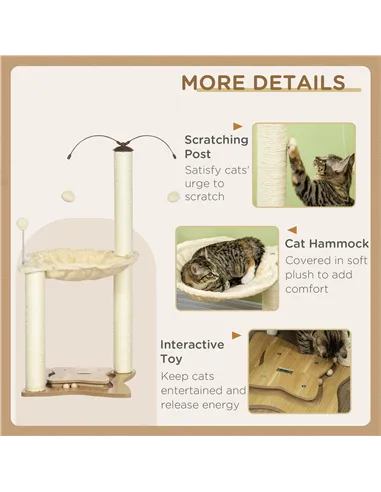 MORE DETAILS

Scratching Post
Satisfy cats' urge to scratch

Cat Hammock
Covered in soft plush to add comfort

Interactive Toy
Keep cats entertained and release energy