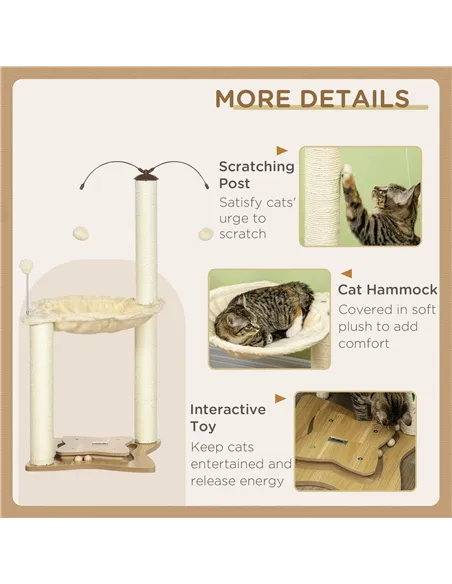 MORE DETAILS

Scratching Post

Satisfy cats' urge to scratch

Cat Hammock

Covered in soft plush to add comfort

Interactive Toy

Keep cats entertained and release energy