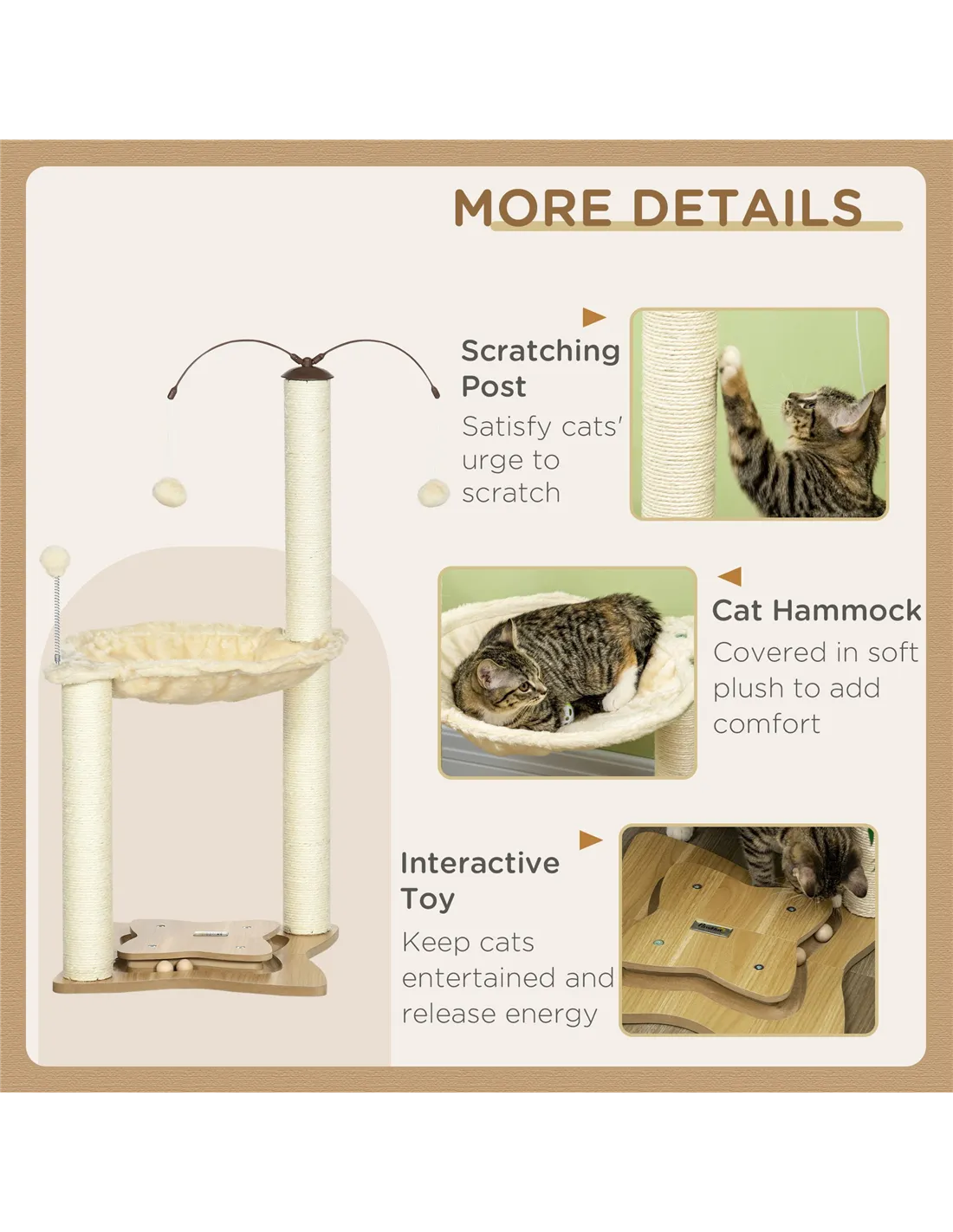 MORE DETAILS

Scratching Post

Satisfy cats' urge to scratch

Cat Hammock

Covered in soft plush to add comfort

Interactive Toy

Keep cats entertained and release energy