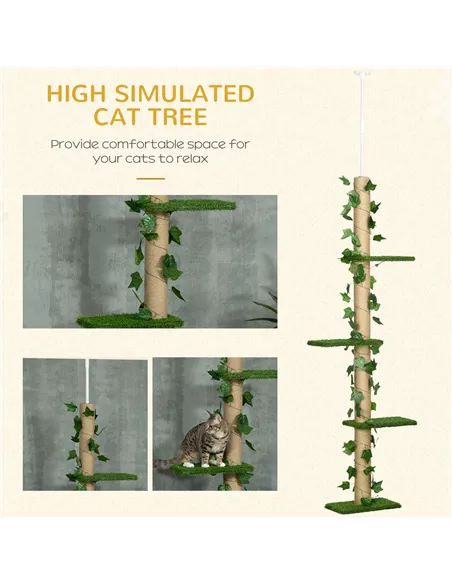 HIGH SIMULATED CAT TREE

Provide comfortable space for your cats to relax