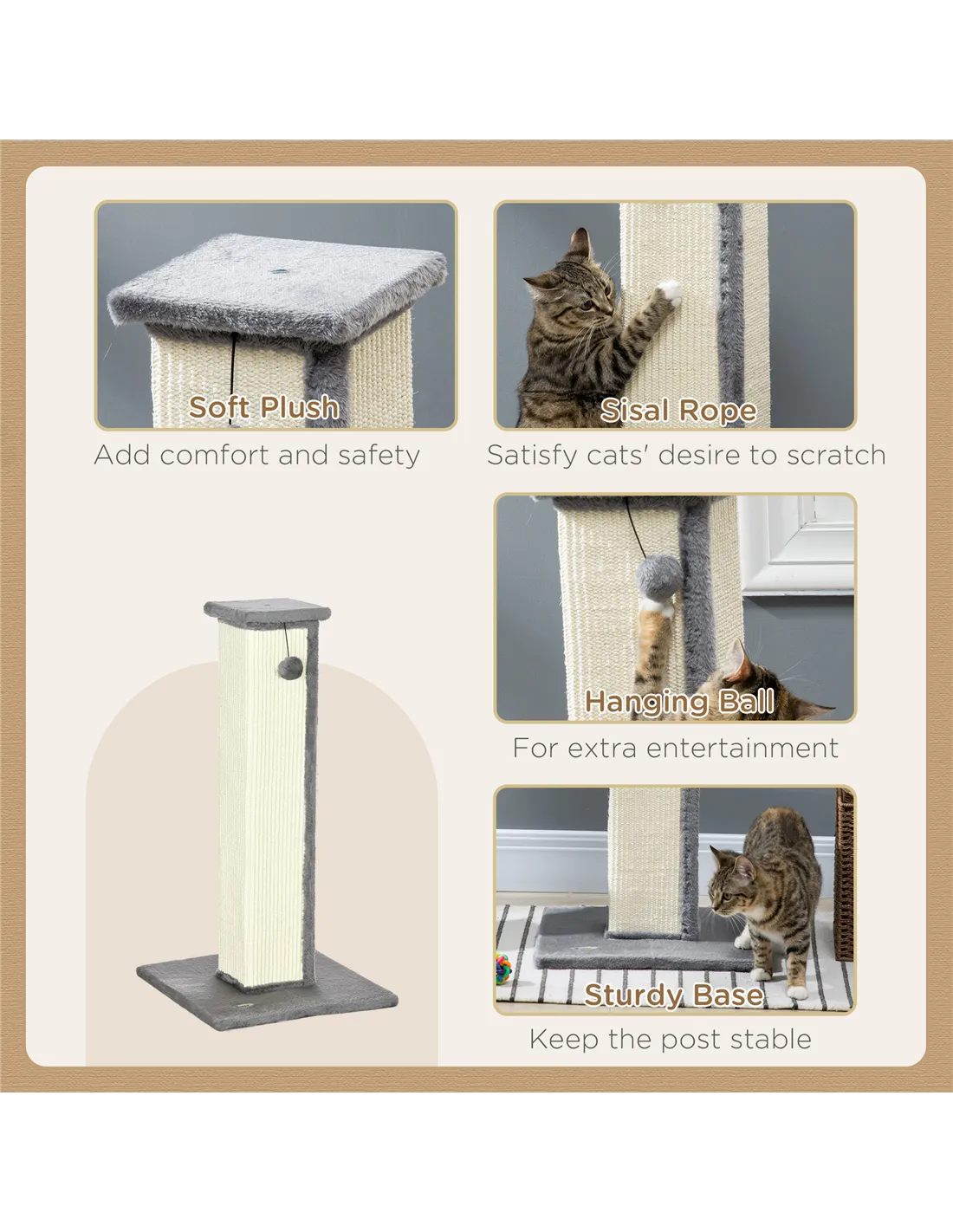 Soft Plush
Add comfort and safety

Sisal Rope
Satisfy cats' desire to scratch

Hanging Ball
For extra entertainment

Sturdy Base
Keep the post stable