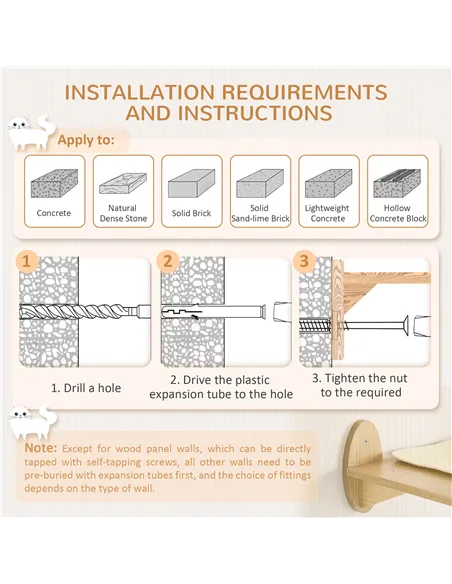 INSTALLATION REQUIREMENTS AND INSTRUCTIONS

Apply to:

Concrete

Natural Dense Stone

Solid Brick

Solid Sand-lime Brick

Lightweight Concrete

Hollow Concrete Block

1

2

3

1. Drill a hole

2. Drive the plastic expansion tube to the hole

3. Tighten the nut to the required

Note: Except for wood panel walls, which can be directly tapped with self-tapping screws, all other walls need to be pre-buried with expansion tubes first, and the choice of fittings depends on the type of wall.