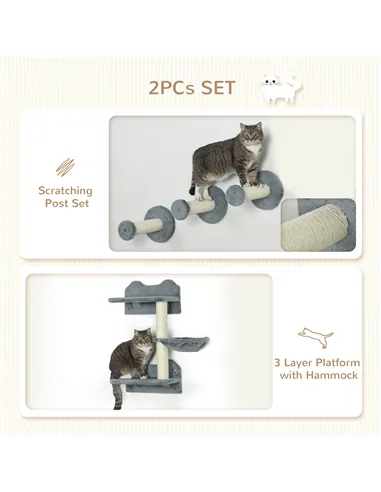 2PCs SET

Scratching Post Set

3 Layer Platform with Hammock