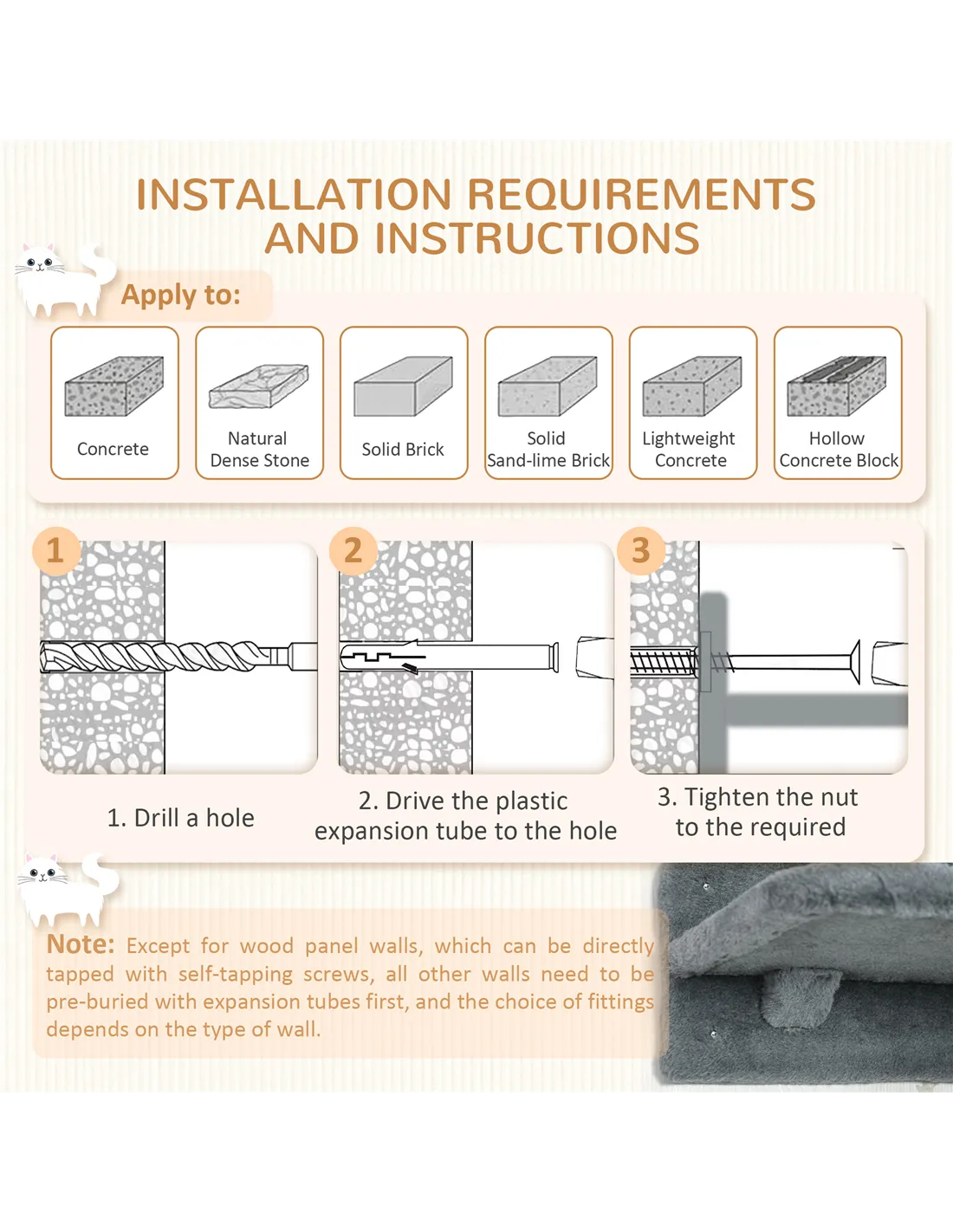 INSTALLATION REQUIREMENTS AND INSTRUCTIONS

Apply to:

Concrete

Natural Dense Stone

Solid Brick

Solid Sand-lime Brick

Lightweight Concrete

Hollow Concrete Block

1

2

3

1. Drill a hole

2. Drive the plastic expansion tube to the hole

3. Tighten the nut to the required

Note: Except for wood panel walls, which can be directly tapped with self-tapping screws, all other walls need to be pre-buried with expansion tubes first, and the choice of fittings depends on the type of wall.