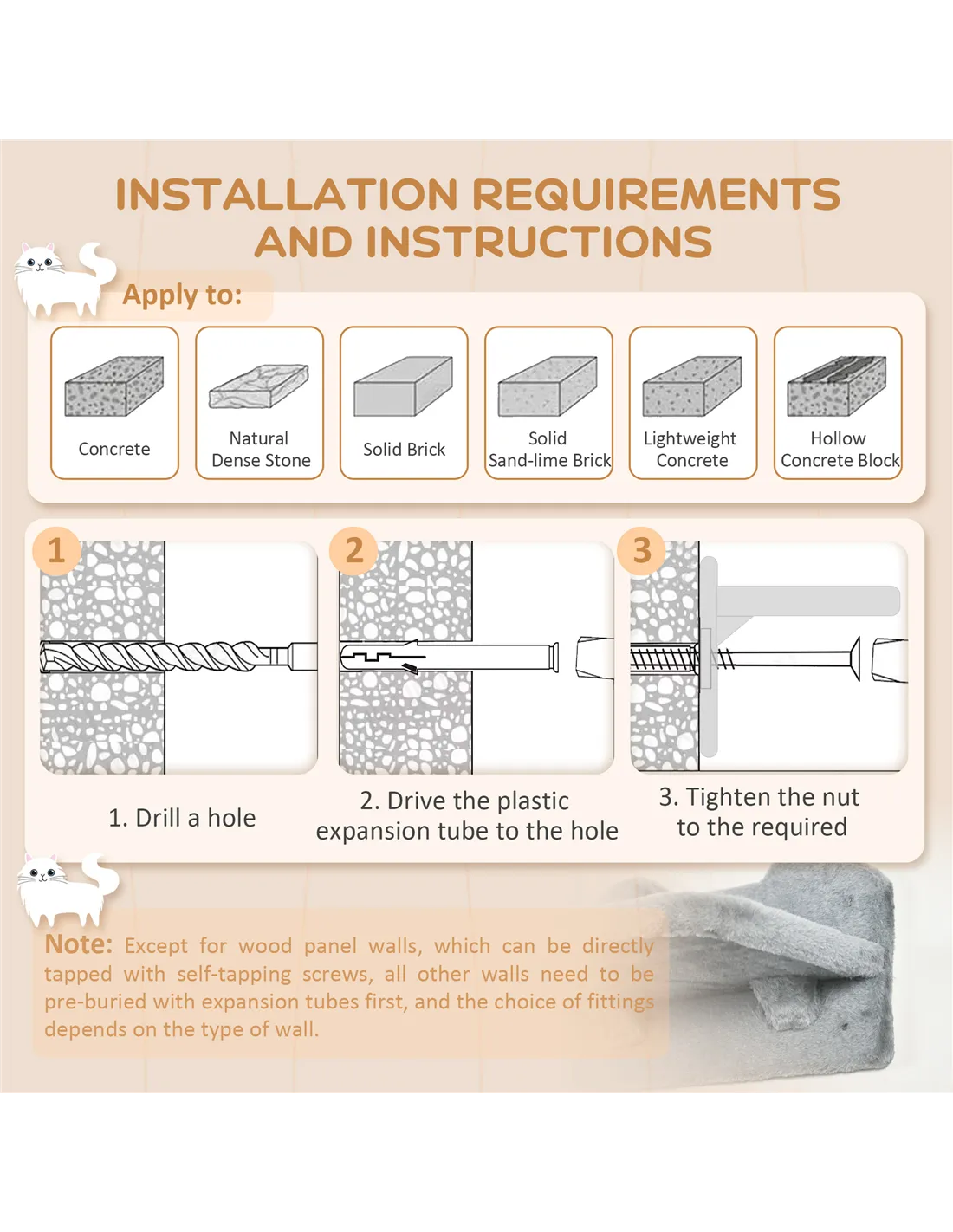 INSTALLATION REQUIREMENTS AND INSTRUCTIONS

Apply to:

Concrete

Natural Dense Stone

Solid Brick

Solid Sand-lime Brick

Lightweight Concrete

Hollow Concrete Block

1

2

3

1. Drill a hole

2. Drive the plastic expansion tube to the hole

3. Tighten the nut to the required

Note: Except for wood panel walls, which can be directly tapped with self-tapping screws, all other walls need to be pre-buried with expansion tubes first, and the choice of fittings depends on the type of wall.