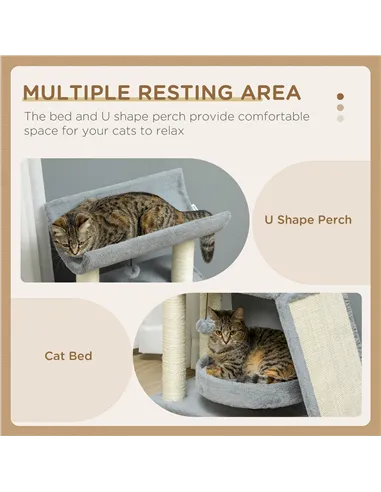 MULTIPLE RESTING AREA

The bed and U shape perch provide comfortable space for your cats to relax

U Shape Perch

Cat Bed