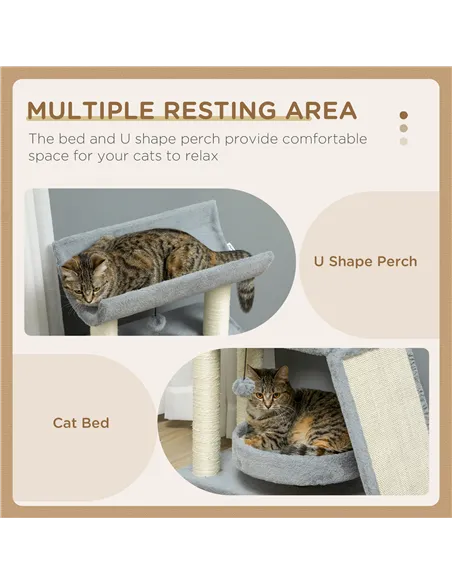 MULTIPLE RESTING AREA

The bed and U shape perch provide comfortable space for your cats to relax

U Shape Perch

Cat Bed